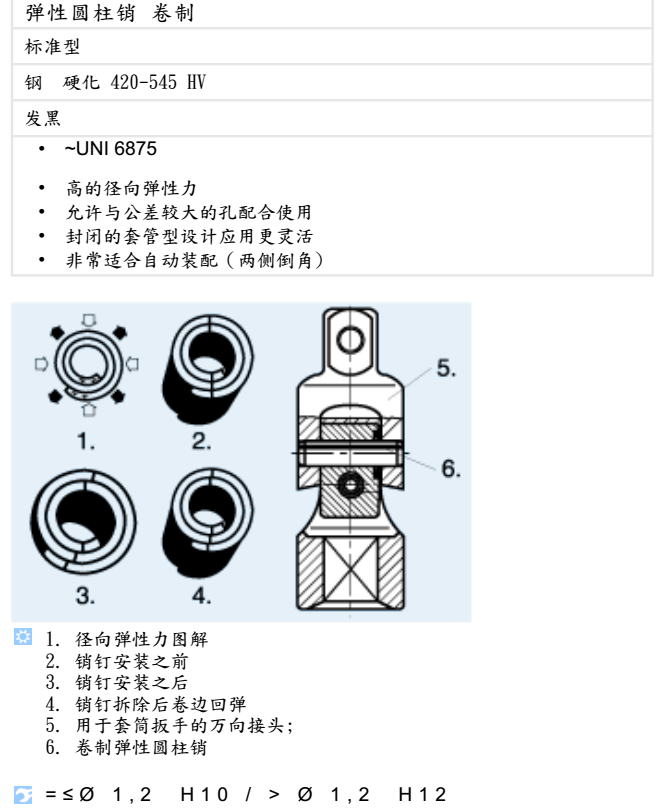 弹性圆柱销 卷制

标准型

钢 硬化 420-545 HV

发黑

• ~UNI 6875

• 高的径向弹性力
• 允许与公差较大的孔配合使用
• 封闭的套管型设计应用更灵活
• 非常适合自动装配（两侧倒角）

1.
2.
3.
4.
5.
6.

1. 径向弹性力图解
2. 销钉安装之前
3. 销钉安装之后
4. 销钉拆除后卷边回弹
5. 用于套筒扳手的万向接头；
6. 卷制弹性圆柱销

= ≤ Ø 1,2 H10 / > Ø 1,2 H12